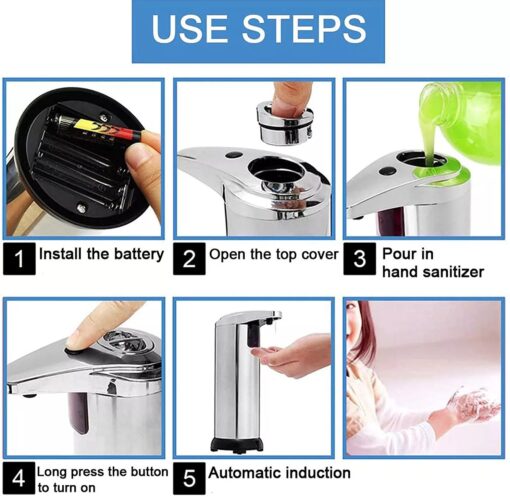 USE STEPS

1 Install the battery

2 Open the top cover

3 Pour in hand sanitizer

4 Long press the button to turn on

5 Automatic induction