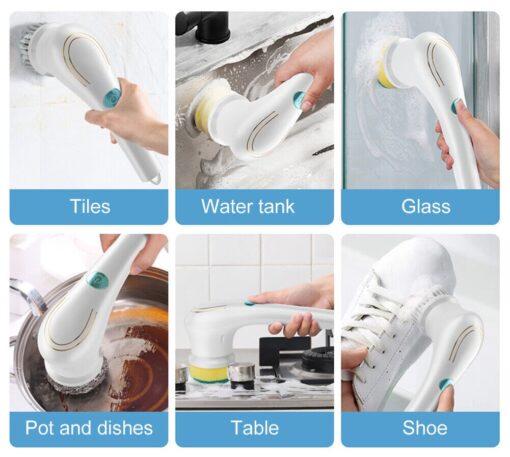 Tiles

Water tank

Glass

Pot and dishes

Table

Shoe