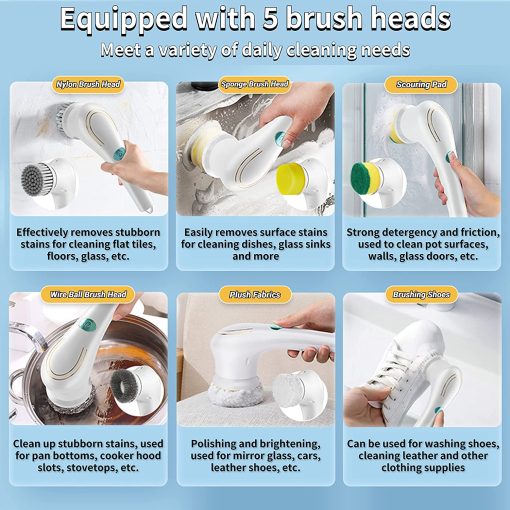 Equipped with 5 brush heads
Meet a variety of daily cleaning needs

Nylon Brush Head

Effectively removes stubborn stains for cleaning flat tiles, floors, glass, etc.

Sponge Brush Head

Easily removes surface stains for cleaning dishes, glass sinks and more

Scouring Pad

Strong detergency and friction, used to clean pot surfaces, walls, glass doors, etc.

Wire Ball Brush Head

Clean up stubborn stains, used for pan bottoms, cooker hood slots, stovetops, etc.

Plush Fabrics

Polishing and brightening, used for mirror glass, cars, leather shoes, etc.

Brushing Shoes

Can be used for washing shoes, cleaning leather and other clothing supplies