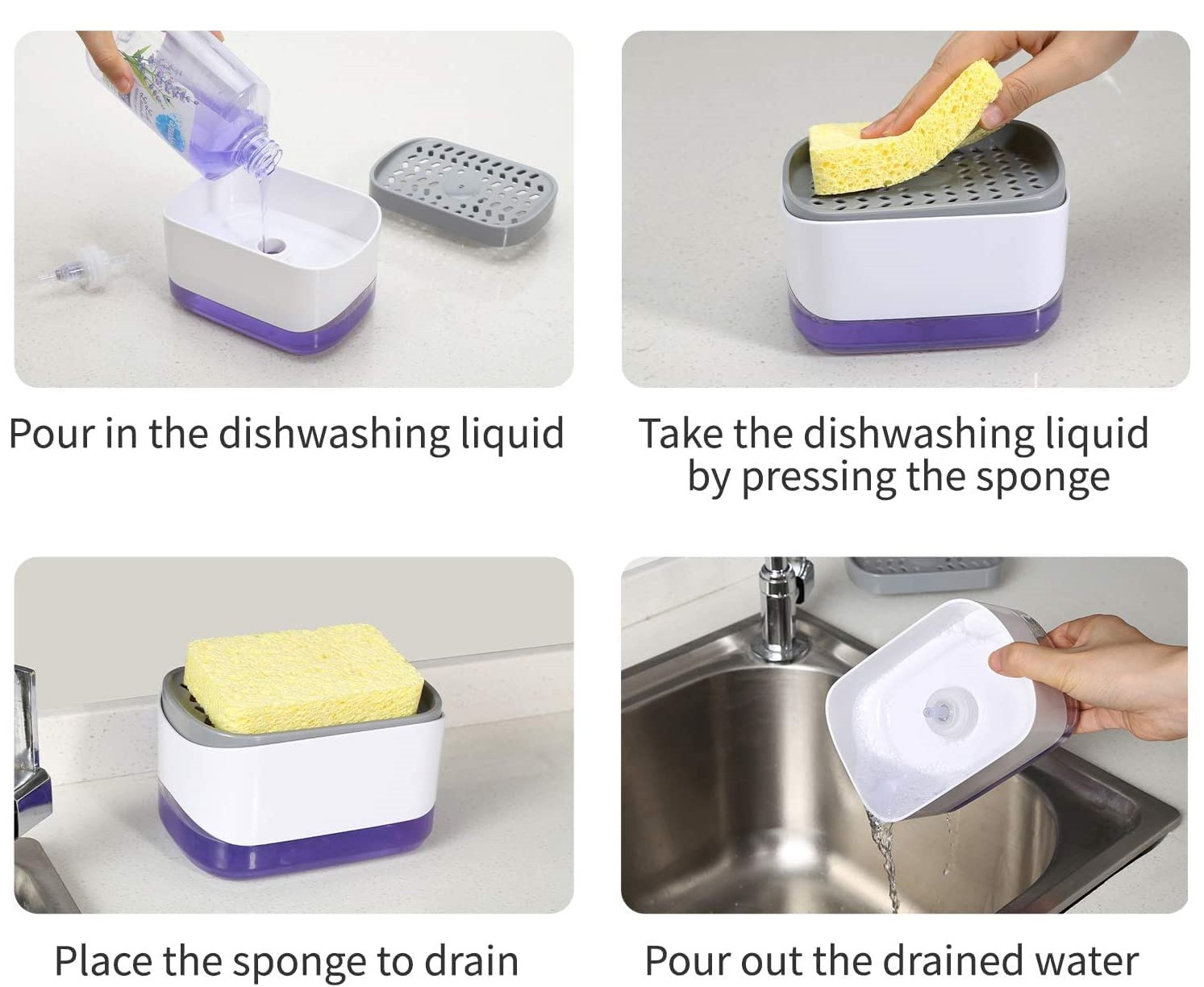 Pour in the dishwashing liquid

Take the dishwashing liquid by pressing the sponge

Place the sponge to drain

Pour out the drained water