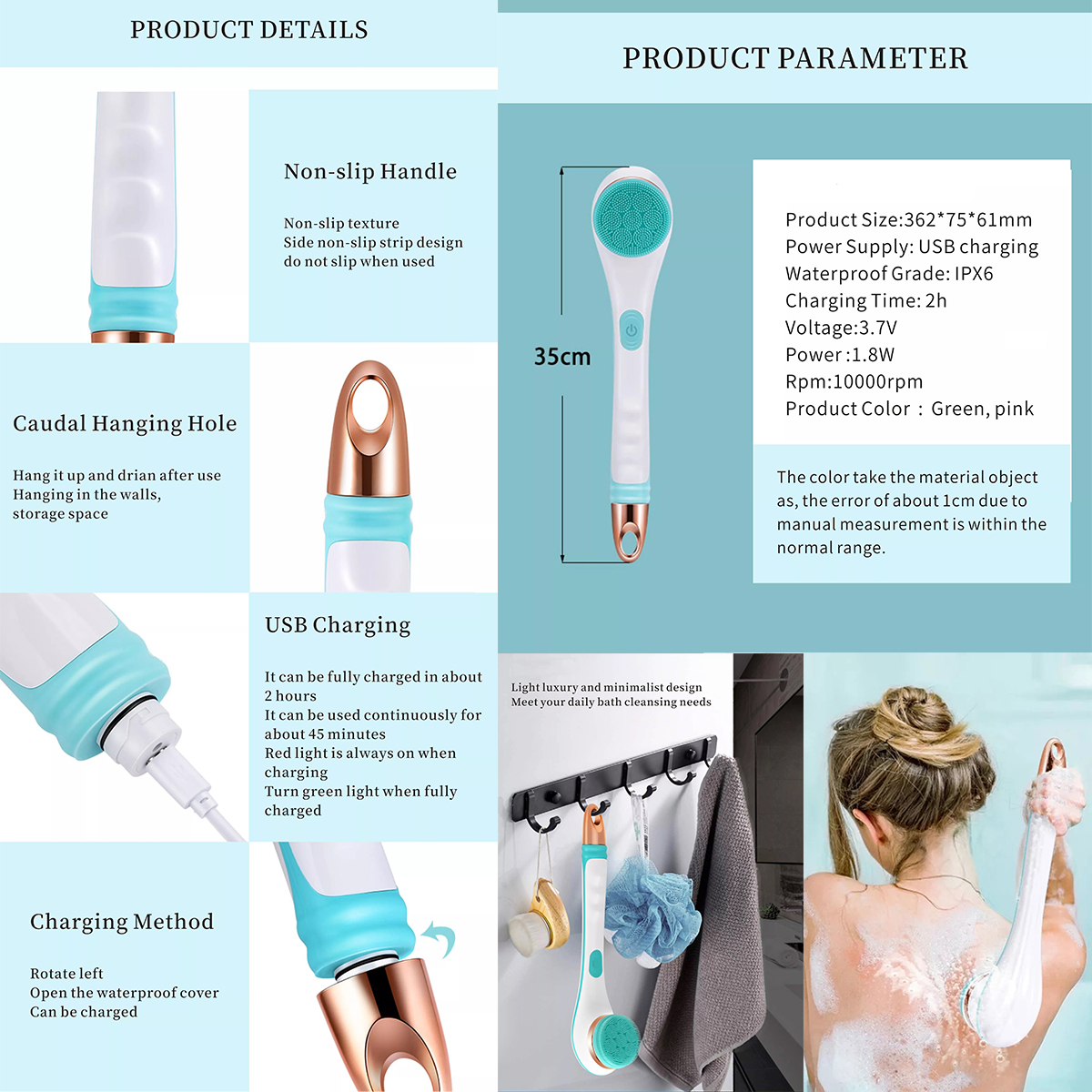 PRODUCT DETAILS

Non-slip Handle

Non-slip texture
Side non-slip strip design
do not slip when used

Caudal Hanging Hole

Hang it up and drian after use
Hanging in the walls,
storage space

USB Charging

It can be fully charged in about 2 hours
It can be used continuously for about 45 minutes
Red light is always on when charging
Turn green light when fully charged

Charging Method

Rotate left
Open the waterproof cover
Can be charged

PRODUCT PARAMETER

35cm

Product Size:362*75*61mm
Power Supply: USB charging
Waterproof Grade: IPX6
Charging Time: 2h
Voltage:3.7V
Power :1.8W
Rpm:10000rpm
Product Color : Green, pink

The color take the material object as, the error of about 1cm due to manual measurement is within the normal range.

Light luxury and minimalist design
Meet your daily bath cleansing needs