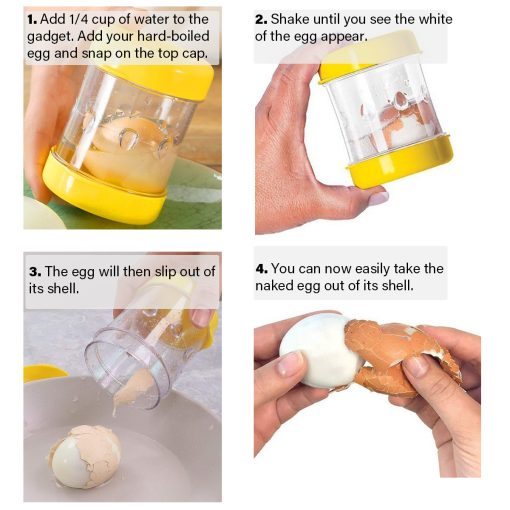 1. Add 1/4 cup of water to the gadget. Add your hard-boiled egg and snap on the top cap.

2. Shake until you see the white of the egg appear.

3. The egg will then slip out of its shell.

4. You can now easily take the naked egg out of its shell.